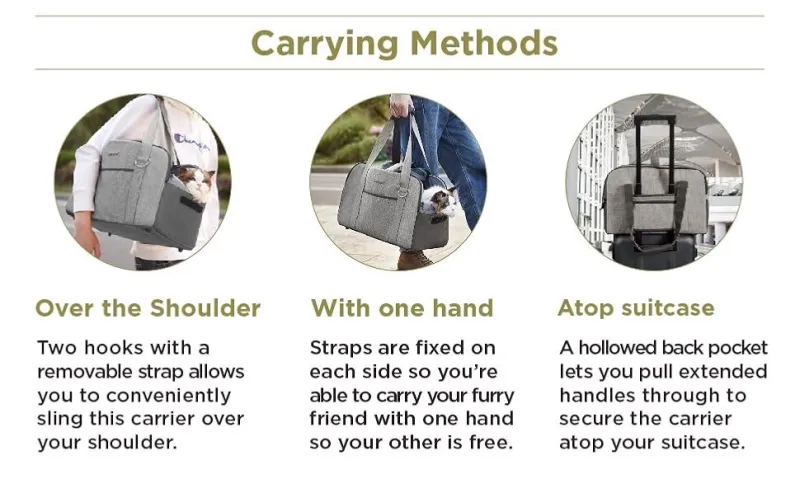 Carrying Methods

Over the Shoulder

Two hooks with a removable strap allows you to conveniently sling this carrier over your shoulder.

With one hand

Straps are fixed on each side so you're able to carry your furry friend with one hand so your other is free.

Atop suitcase

A hollowed back pocket lets you pull extended handles through to secure the carrier atop your suitcase.