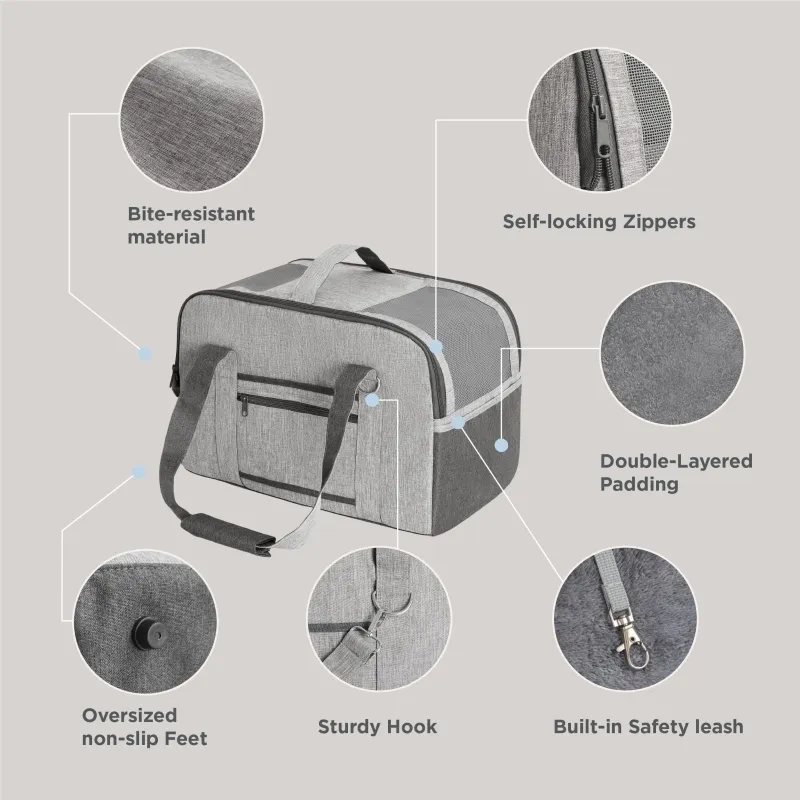 Bite-resistant material

Self-locking Zippers

Double-Layered Padding

Oversized non-slip Feet

Sturdy Hook

Built-in Safety leash