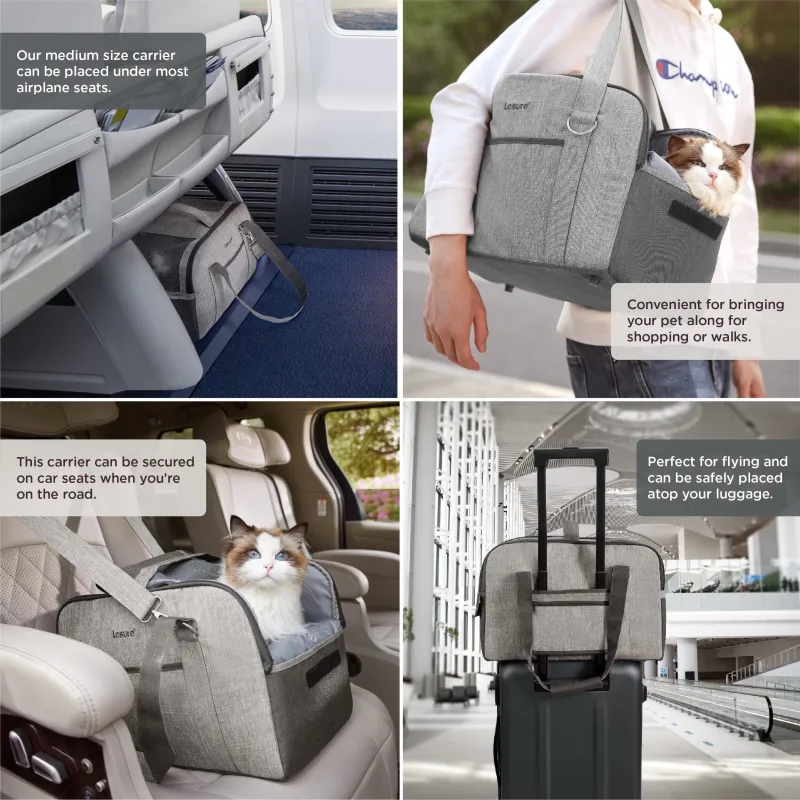 Our medium size carrier can be placed under most airplane seats.

Lesure

Lesure

Champion

Convenient for bringing your pet along for shopping or walks.

This carrier can be secured on car seats when you're on the road.

Lesure

Perfect for flying and can be safely placed atop your luggage.